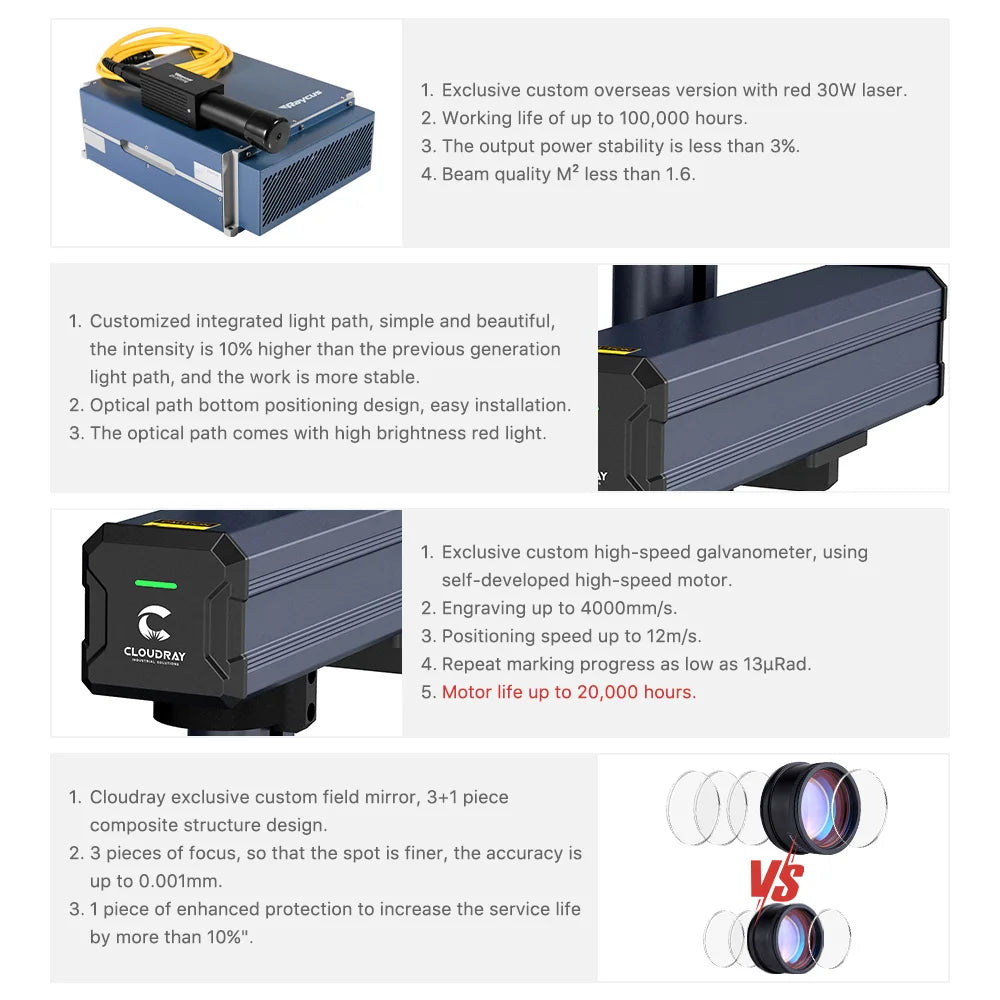 Raycus

1. Exclusive custom overseas version with red 30W laser.
2. Working life of up to 100,000 hours.
3. The output power stability is less than 3%.
4. Beam quality $M^2$ less than 1.6.

1. Customized integrated light path, simple and beautiful, the intensity is 10% higher than the previous generation light path, and the work is more stable.
2. Optical path bottom positioning design, easy installation.
3. The optical path comes with high brightness red light.

CLOUDRAY
INDUSTRIAL SOLUTIONS

1. Exclusive custom high-speed galvanometer, using self-developed high-speed motor.
2. Engraving up to 4000mm/s.
3. Positioning speed up to 12m/s.
4. Repeat marking progress as low as 13μRad.
5. Motor life up to 20,000 hours.

1. Cloudray exclusive custom field mirror, 3+1 piece composite structure design.
2. 3 pieces of focus, so that the spot is finer, the accuracy is up to 0.001mm.
3. 1 piece of enhanced protection to increase the service life by more than 10%".

VS