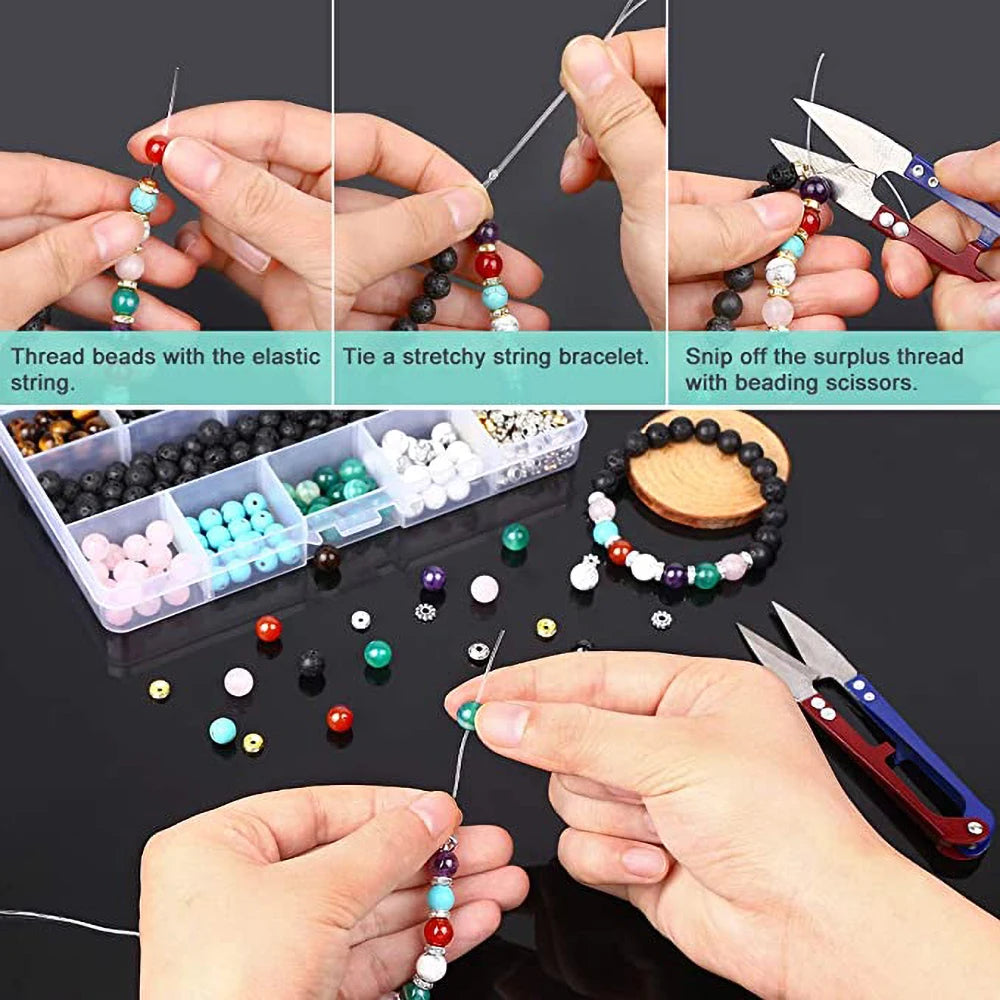 Thread beads with the elastic string.

Tie a stretchy string bracelet.

Snip off the surplus thread with beading scissors.