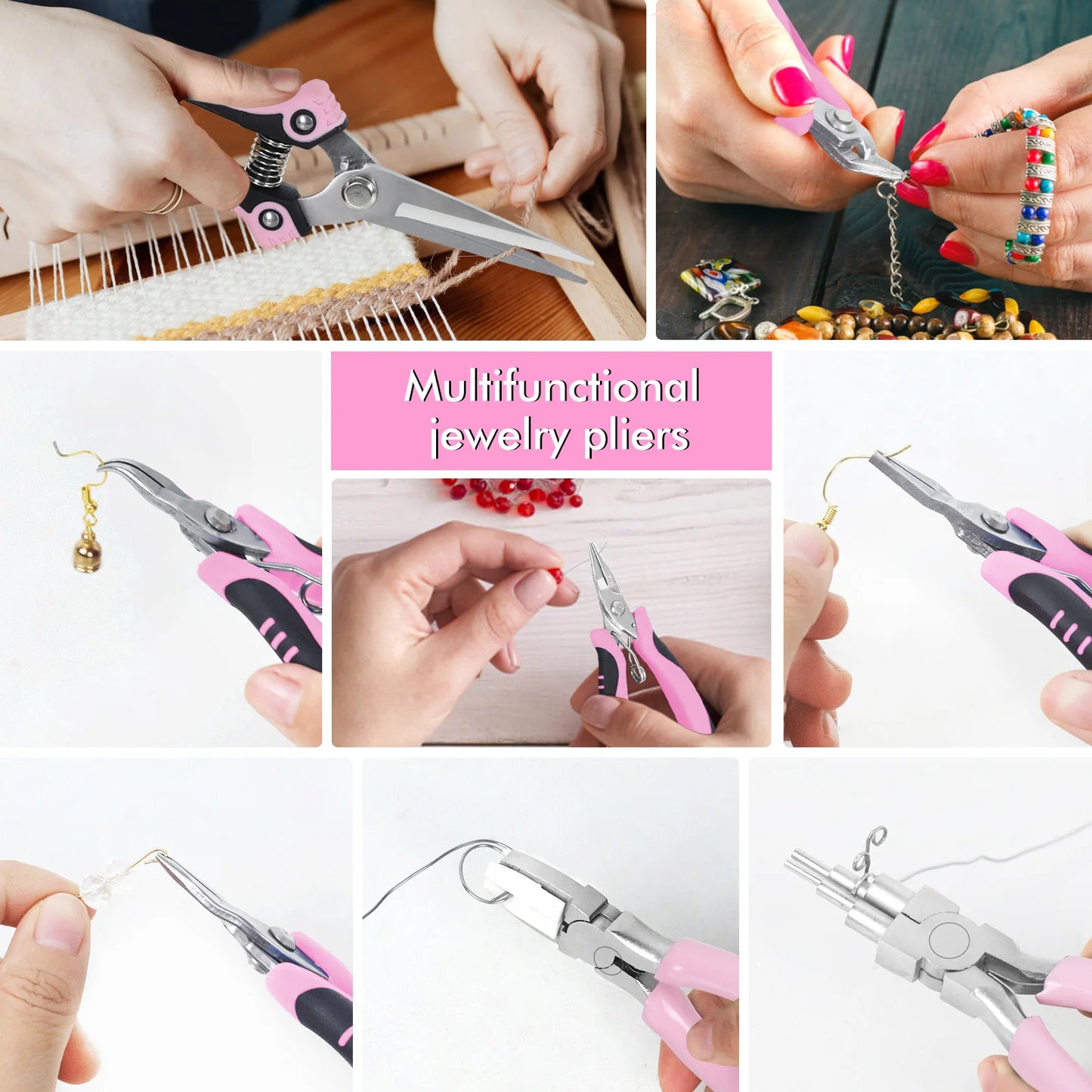 Multifunctional jewelry pliers